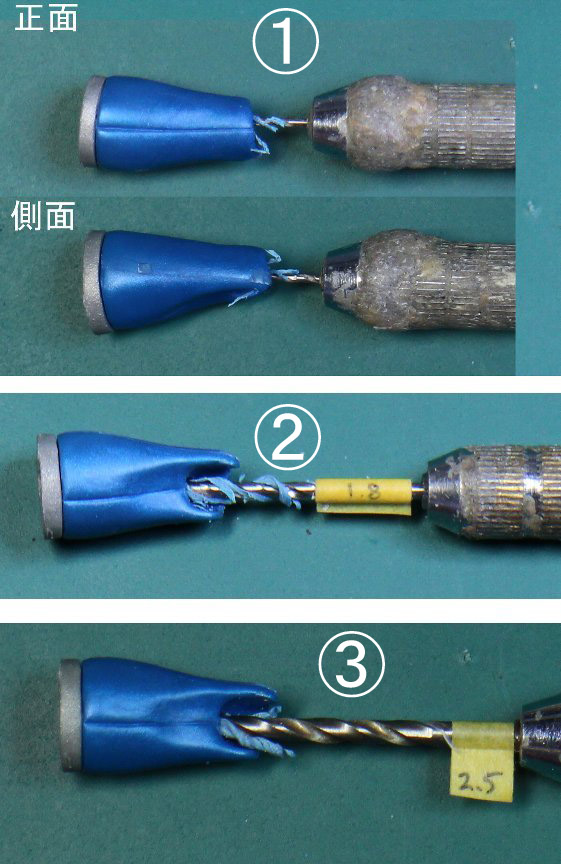 正面

①

側面

②

1.8

③

2.5